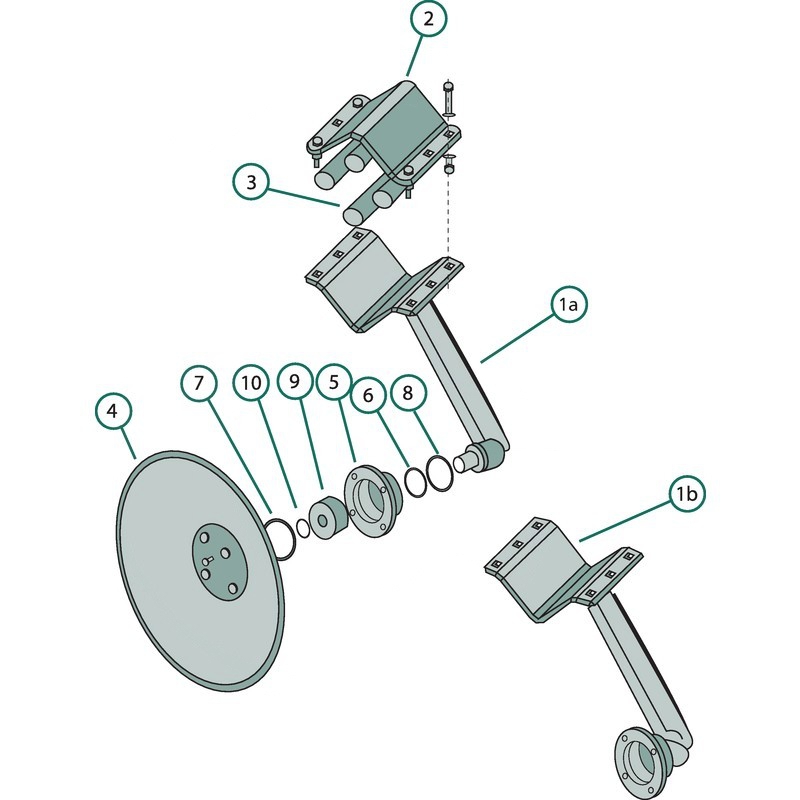 2
3
1a
7
10
9
5
6
8
4
1b